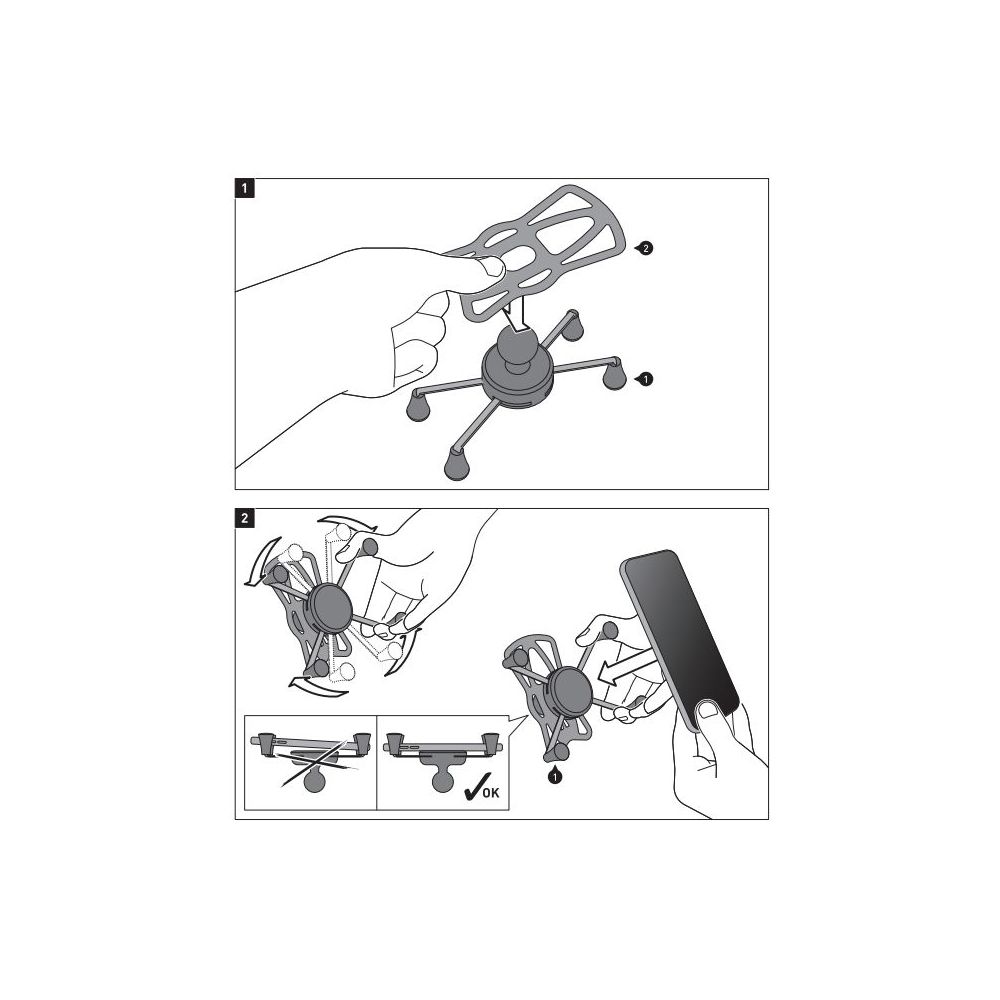 1

2

1

2

OK

1