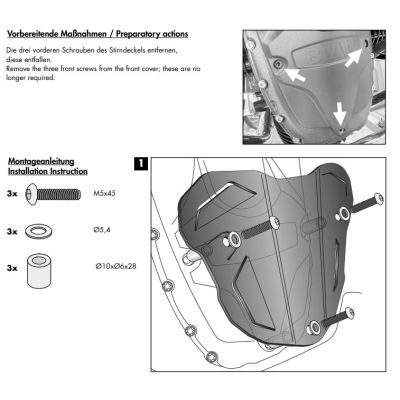 Vorbereitende Maßnahmen / Preparatory actions

Die drei vorderen Schrauben des Stirndeckels entfernen, diese entfallen.
Remove the three front screws from the front cover; these are no longer required.

Montageanleitung
Installation Instruction

3x M5x45

3x Ø5,4

3x Ø10xØ6x28

1