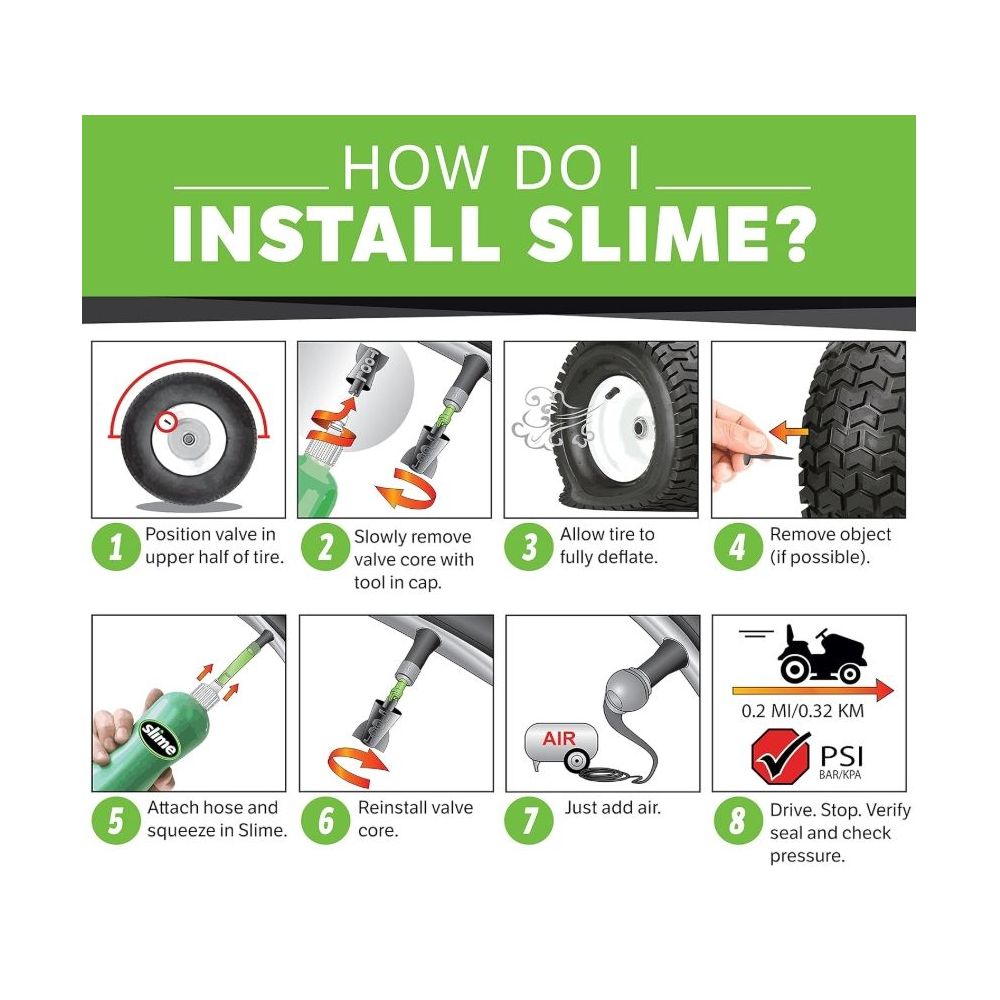 HOW DO I
INSTALL SLIME?

1 Position valve in upper half of tire.

2 Slowly remove valve core with tool in cap.

3 Allow tire to fully deflate.

4 Remove object (if possible).

slime

5 Attach hose and squeeze in Slime.

6 Reinstall valve core.

AIR

7 Just add air.

0.2 MI/0.32 KM

PSI
BAR/KPA

8 Drive. Stop. Verify seal and check pressure.