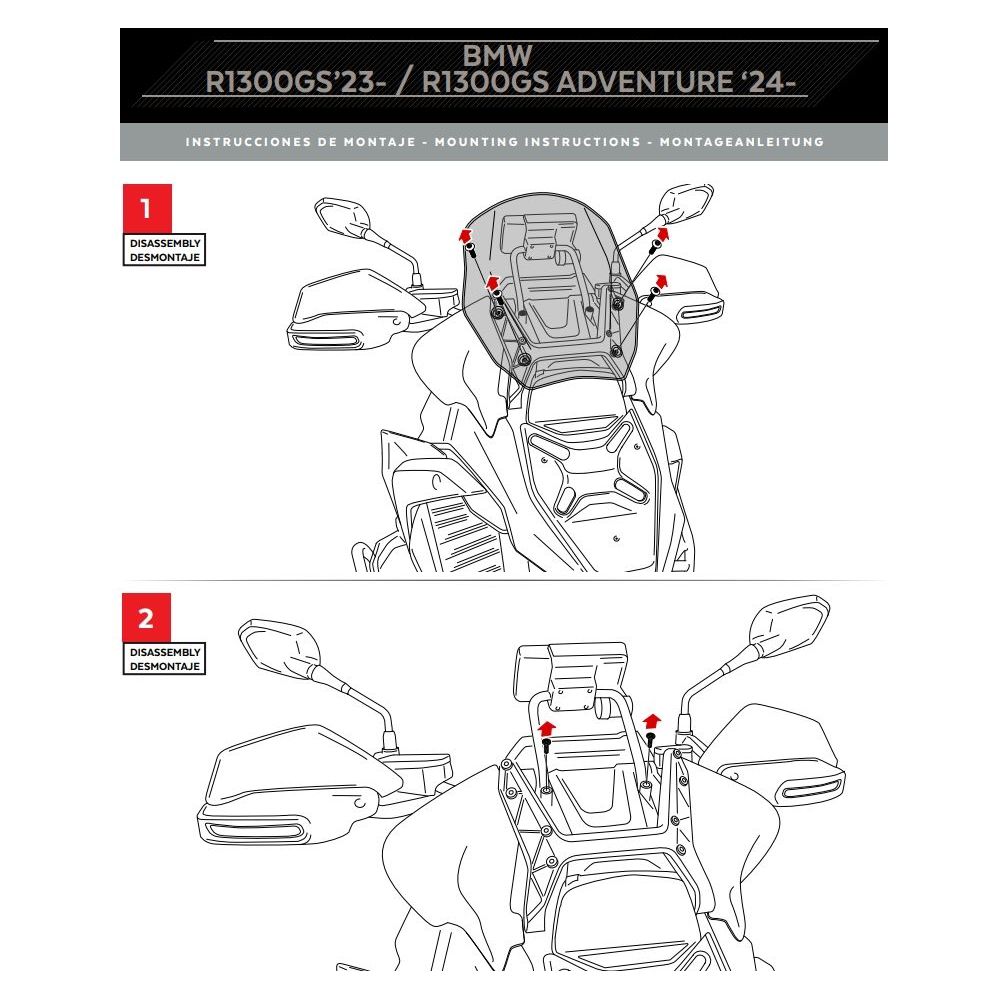 BMW
R1300GS'23- / R1300GS ADVENTURE '24-

INSTRUCCIONES DE MONTAJE - MOUNTING INSTRUCTIONS - MONTAGEANLEITUNG

1
DISASSEMBLY
DESMONTAJE

2
DISASSEMBLY
DESMONTAJE