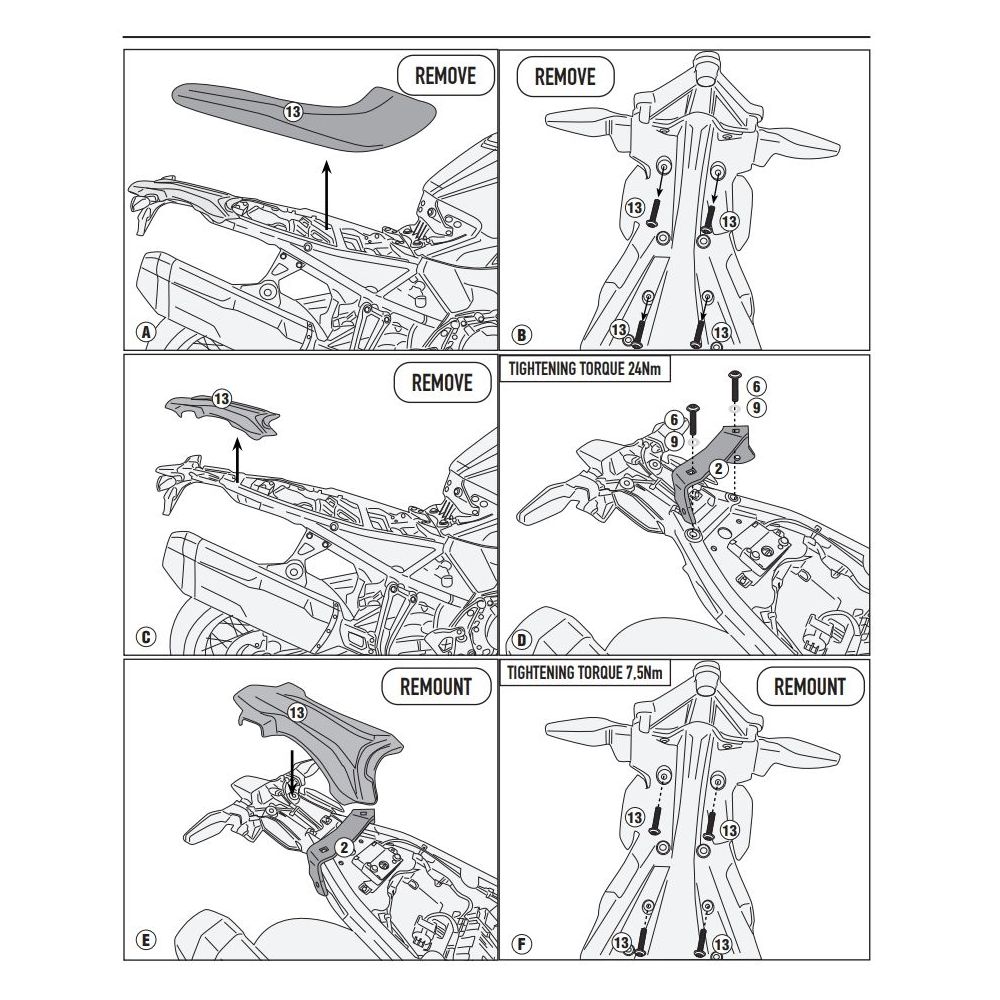 REMOVE
13
A

REMOVE
13
13
13
13
B

REMOVE
13
C

TIGHTENING TORQUE 24Nm
6
9
6
9
2
D

REMOUNT
13
2
E

TIGHTENING TORQUE 7,5Nm
REMOUNT
13
13
13
13
F