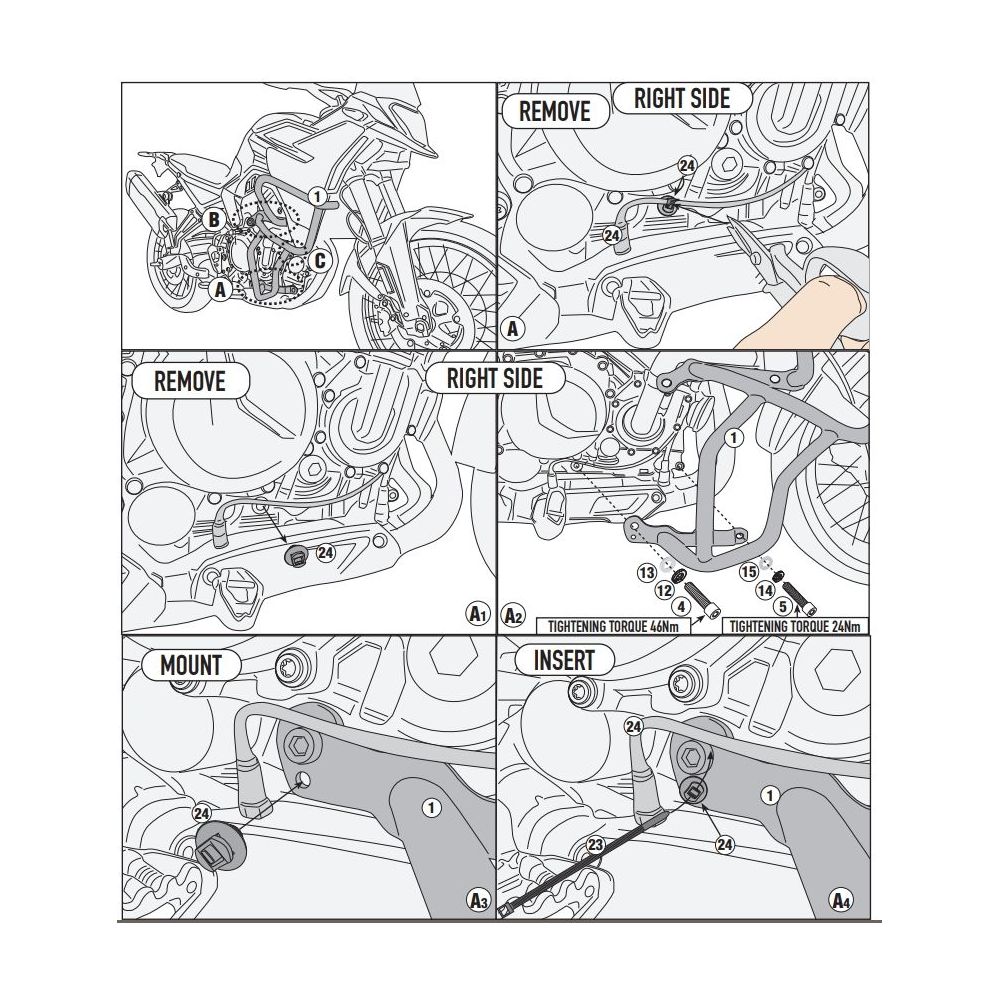 1
B
C
A

REMOVE
RIGHT SIDE
24
24
A

REMOVE
24
A1

RIGHT SIDE
1
13
12
4
15
14
5
A2
TIGHTENING TORQUE 46Nm
TIGHTENING TORQUE 24Nm

MOUNT
24
1
A3

INSERT
24
1
24
23
A4