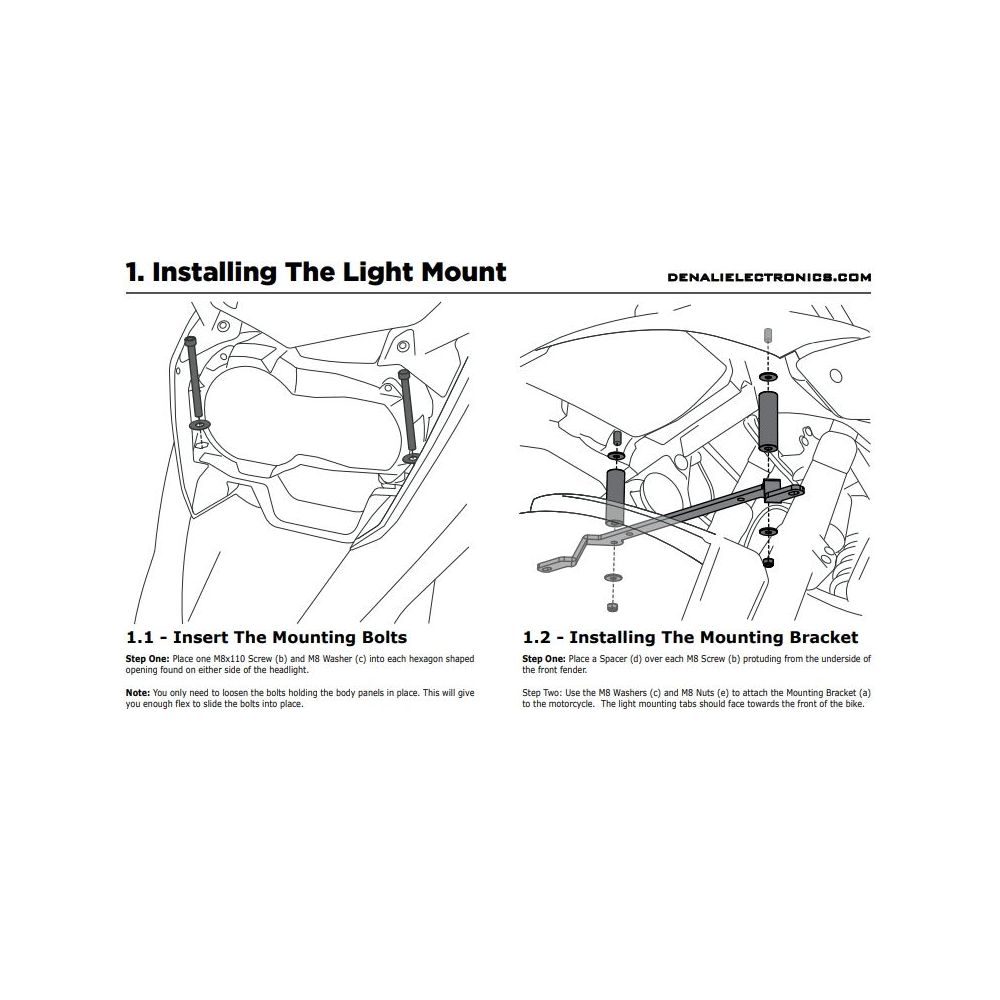 1. Installing The Light Mount

DENALIELECTRONICS.COM

1.1 - Insert The Mounting Bolts

Step One: Place one M8x110 Screw (b) and M8 Washer (c) into each hexagon shaped opening found on either side of the headlight.

Note: You only need to loosen the bolts holding the body panels in place. This will give you enough flex to slide the bolts into place.

1.2 - Installing The Mounting Bracket

Step One: Place a Spacer (d) over each M8 Screw (b) protuding from the underside of the front fender.

Step Two: Use the M8 Washers (c) and M8 Nuts (e) to attach the Mounting Bracket (a) to the motorcycle. The light mounting tabs should face towards the front of the bike.