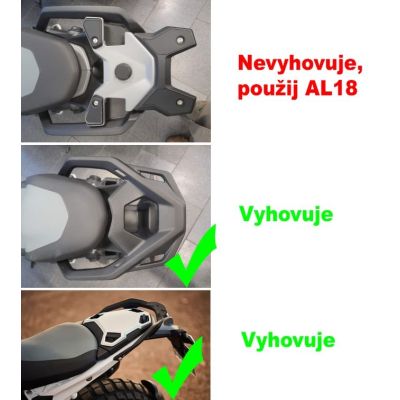 Nevyhovuje, použij AL18

Vyhovuje

Vyhovuje