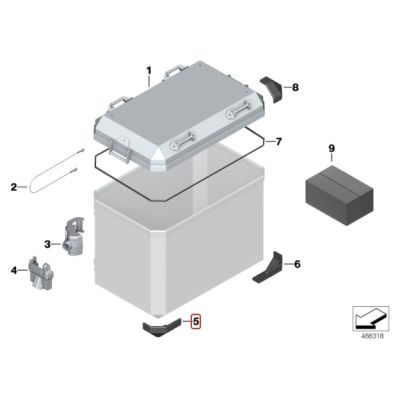 1
8
7
9
2
3
4
6
5
466318