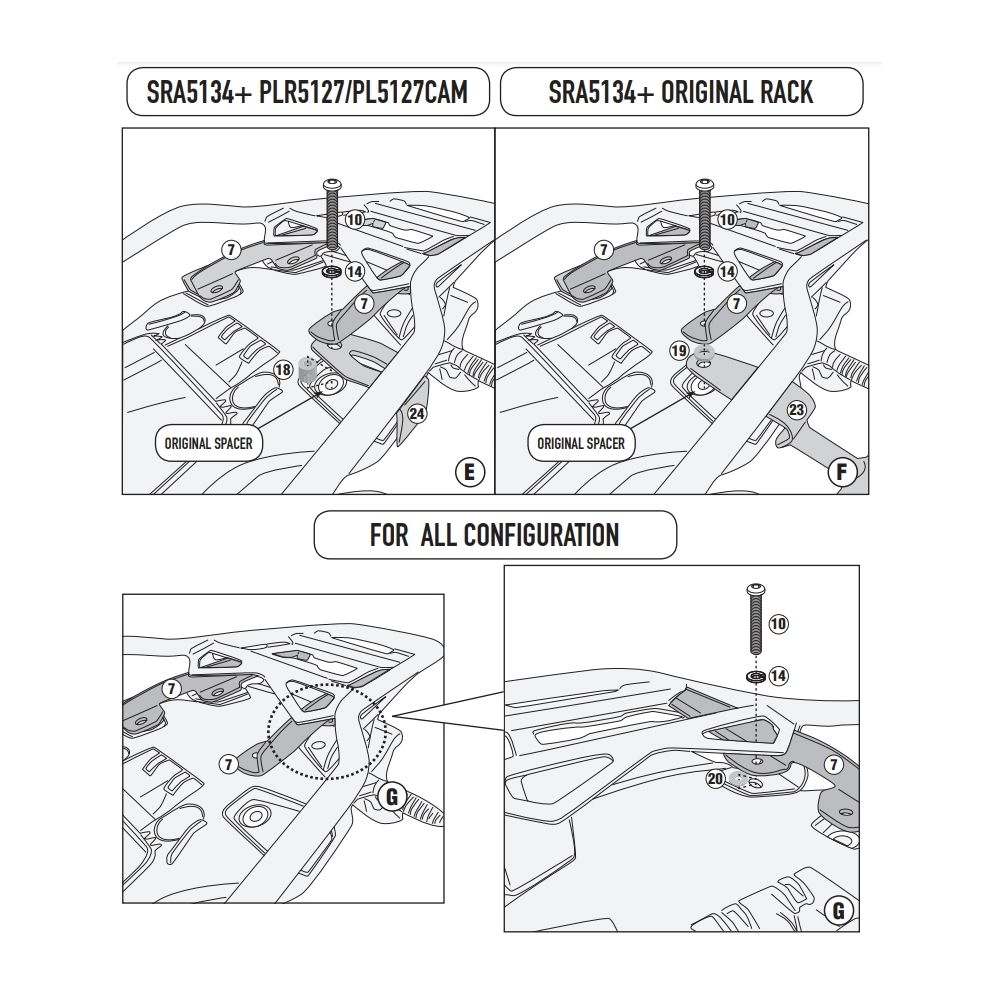 SRA5134+ PLR5127/PL5127CAM

SRA5134+ ORIGINAL RACK

10
7
14
7
18
24
ORIGINAL SPACER
E

10
7
14
7
19
23
ORIGINAL SPACER
F

FOR ALL CONFIGURATION

7
7
G

10
14
7
20
G