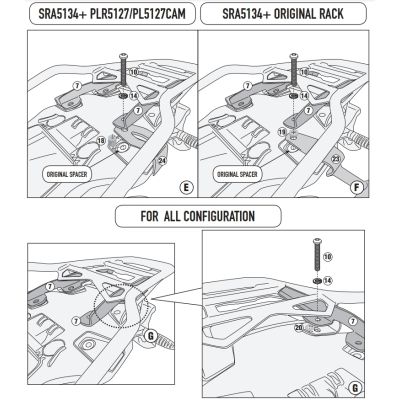 SRA5134+ PLR5127/PL5127CAM

SRA5134+ ORIGINAL RACK

10
7
14
7
18
24
ORIGINAL SPACER
E

10
7
14
7
19
23
ORIGINAL SPACER
F

FOR ALL CONFIGURATION

7
7
G

10
14
7
20
G