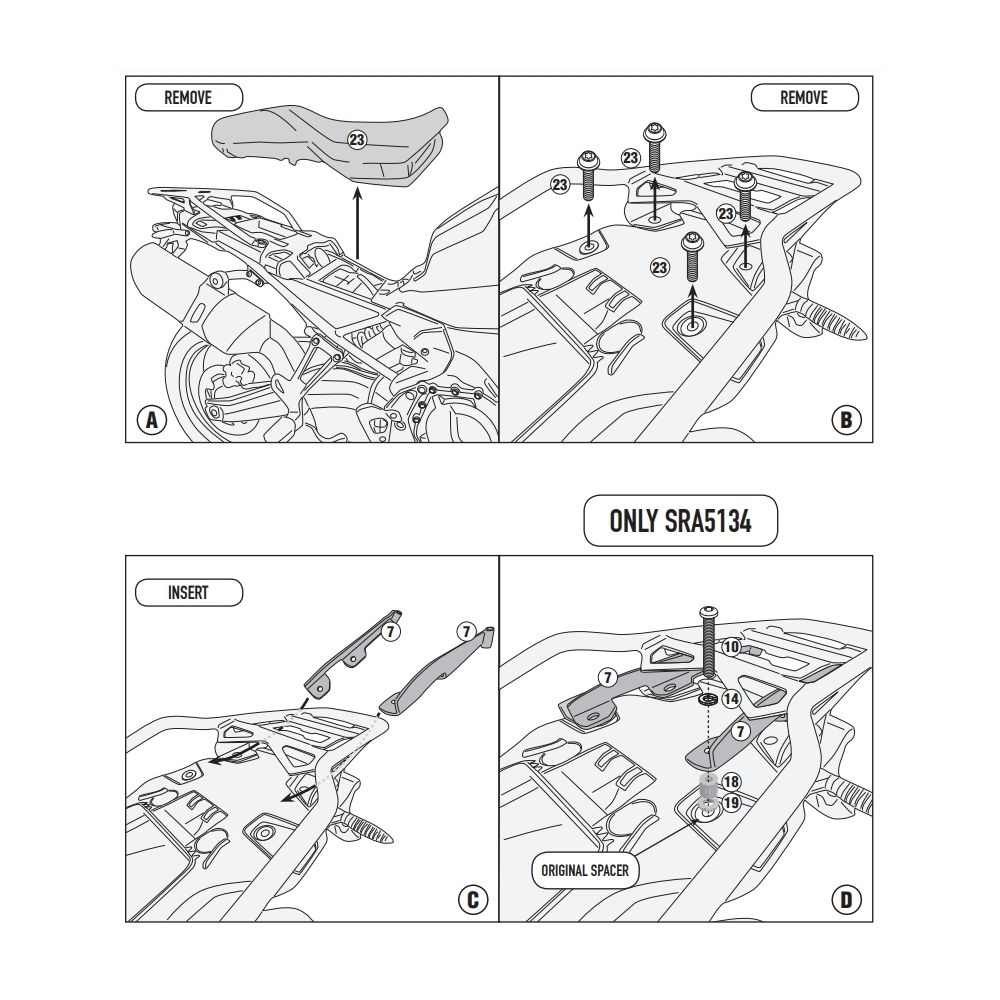 REMOVE

23

A

REMOVE

23

23

23

23

B

ONLY SRA5134

INSERT

7

7

C

10

7

14

7

18

19

ORIGINAL SPACER

D