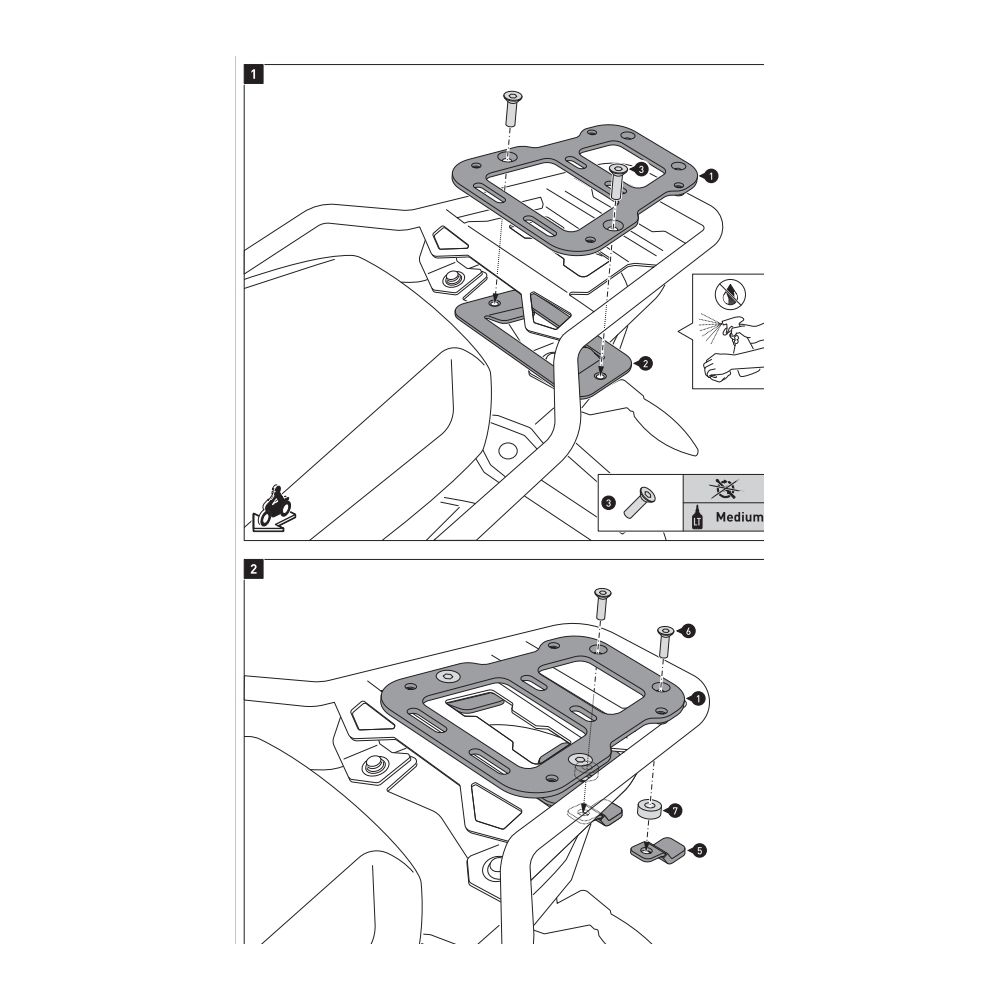 1

3
1
2

3
LT Medium

2

6
1
7
5