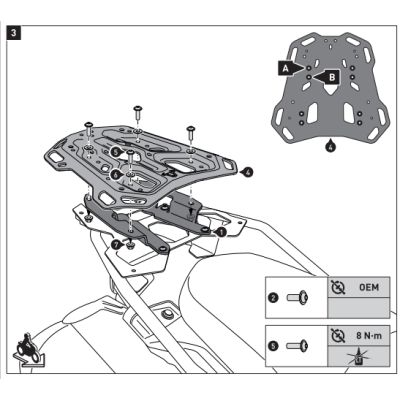 3

A

B

4

5

6

4

1

7

2

OEM

5

8 N·m