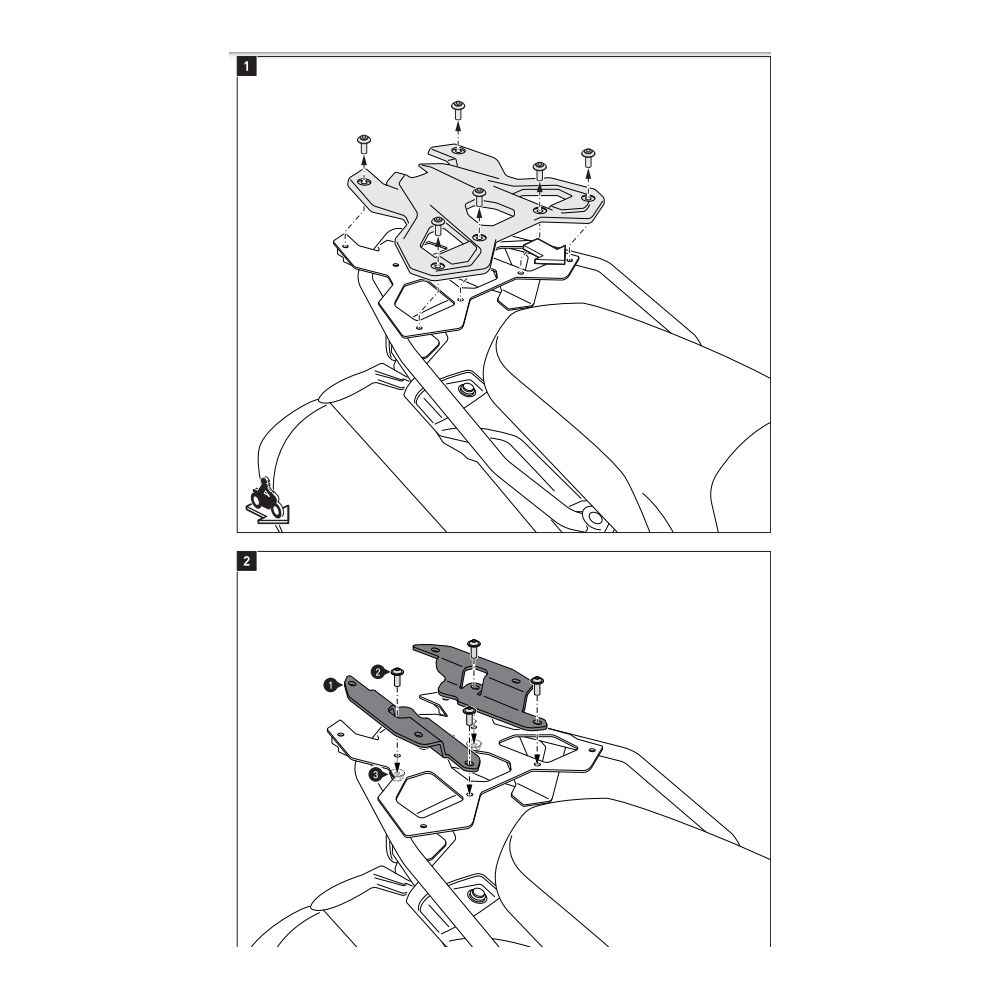 1

2

1
2
3