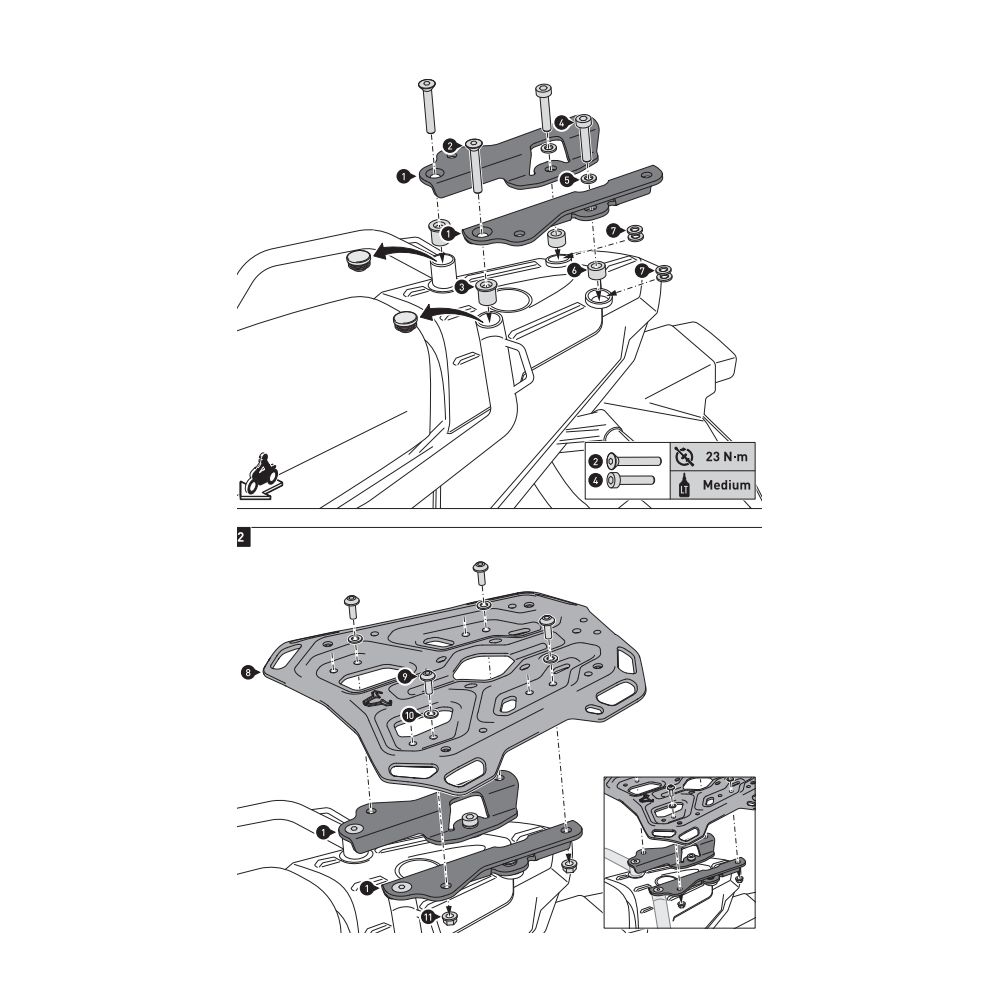 1
2
4
5
1
7
3
6
7
2
4
23 N·m
LT
Medium

2

8
9
10
1
1
11