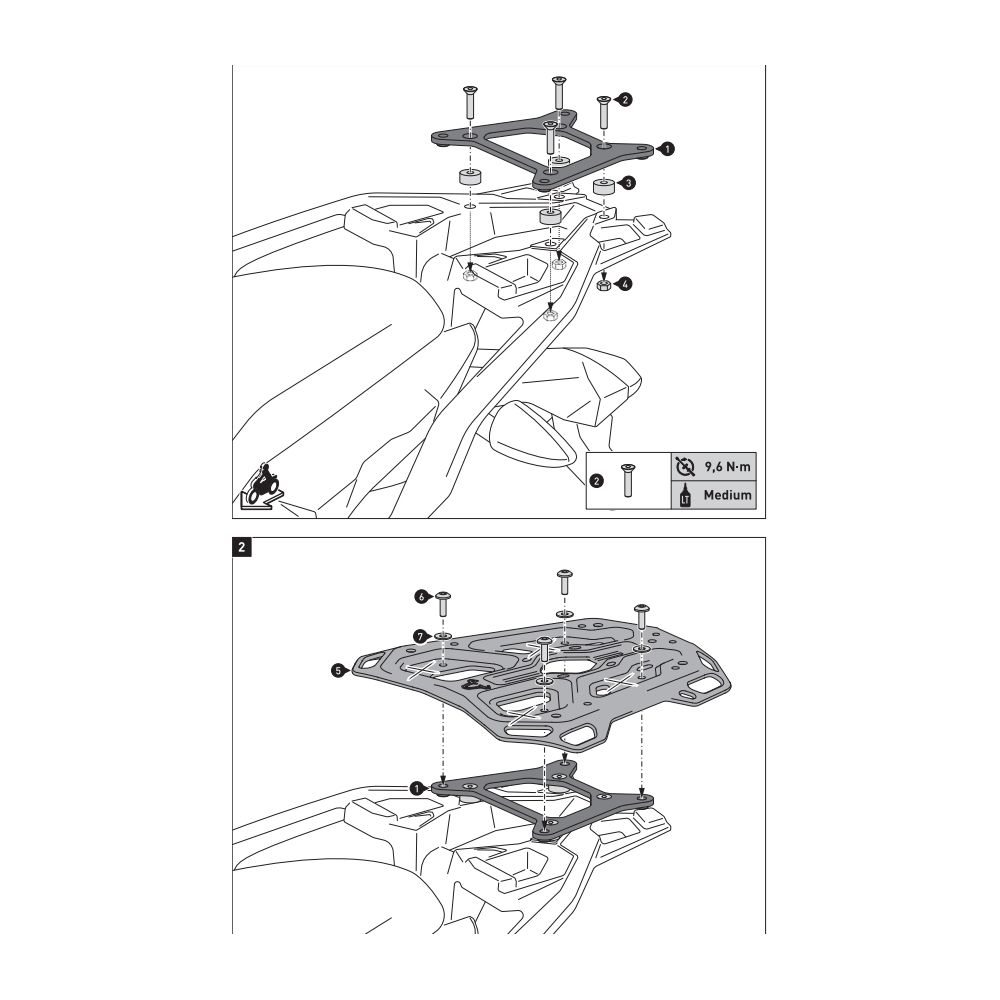 2
1
3
4
2
9,6 N·m
LT
Medium

2

6
7
5
1