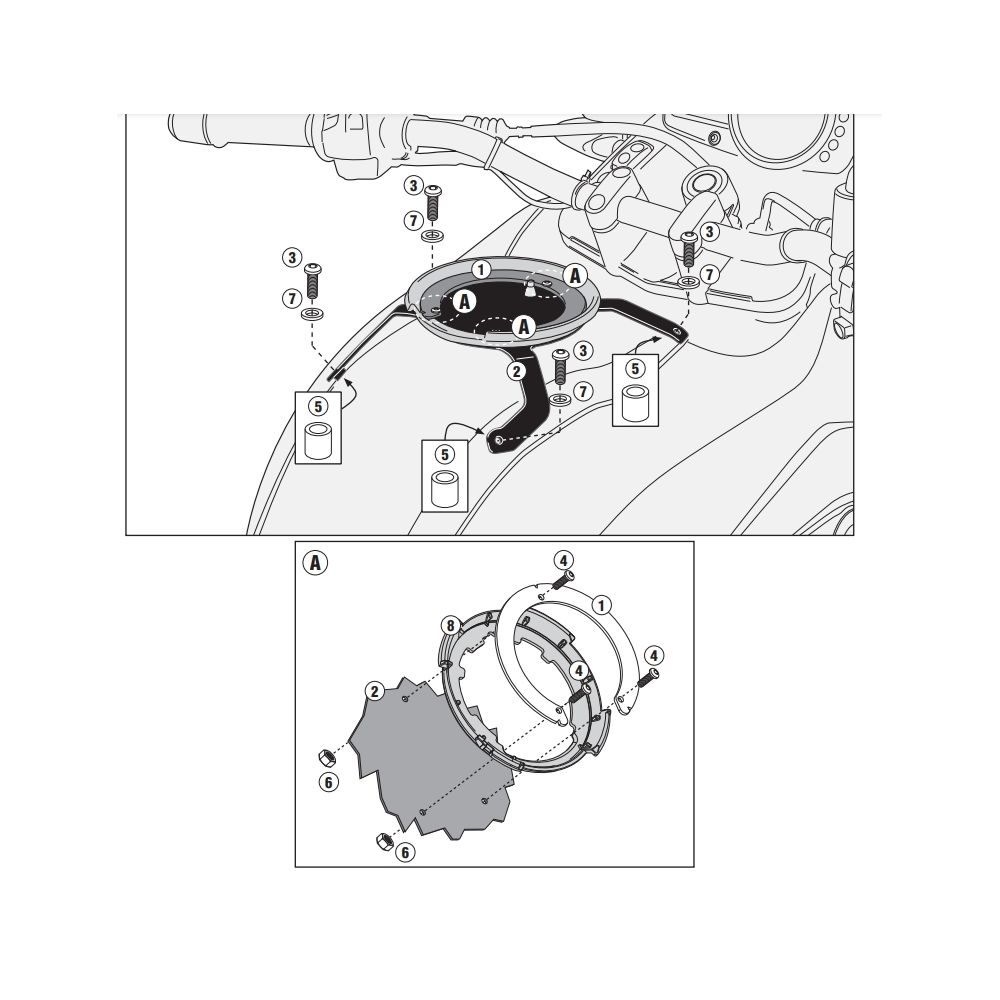 3
7
3
7
1
A
A
A
3
7
2
3
7
5
5
5

A
4
1
8
4
4
2
6
6