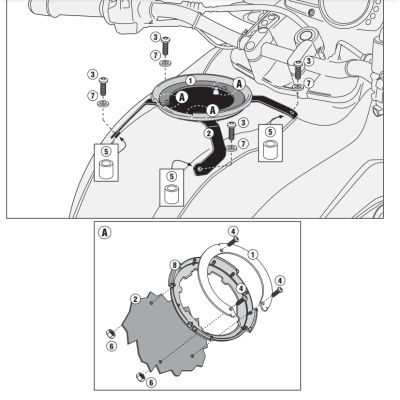 3
7
3
7
1
A
A
A
3
7
2
3
7
5
5
5

A
4
1
8
4
4
2
6
6