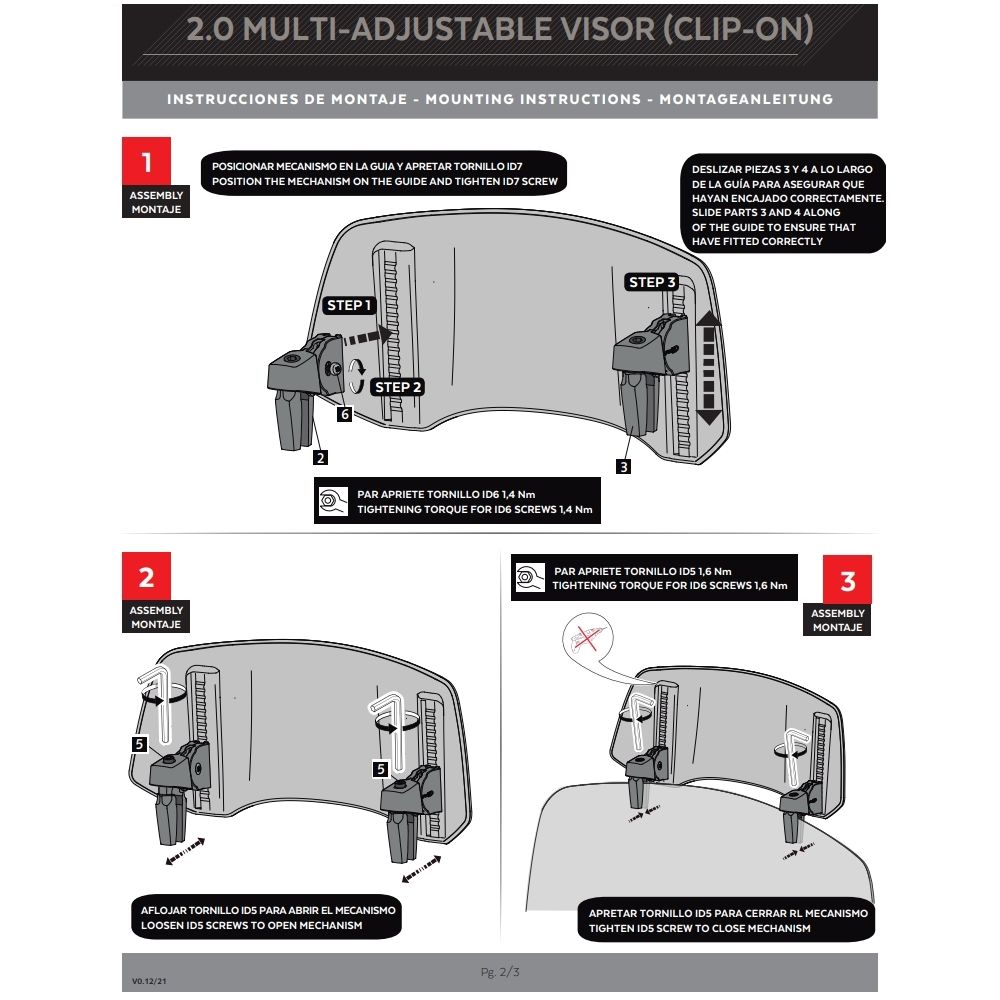 2.0 MULTI-ADJUSTABLE VISOR (CLIP-ON)

INSTRUCCIONES DE MONTAJE - MOUNTING INSTRUCTIONS - MONTAGEANLEITUNG

1
ASSEMBLY
MONTAJE

POSICIONAR MECANISMO EN LA GUIA Y APRETAR TORNILLO ID7
POSITION THE MECHANISM ON THE GUIDE AND TIGHTEN ID7 SCREW

DESLIZAR PIEZAS 3 Y 4 A LO LARGO DE LA GUÍA PARA ASEGURAR QUE HAYAN ENCAJADO CORRECTAMENTE.
SLIDE PARTS 3 AND 4 ALONG OF THE GUIDE TO ENSURE THAT HAVE FITTED CORRECTLY

STEP 1
STEP 2
STEP 3
6
2
3

PAR APRIETE TORNILLO ID6 1,4 Nm
TIGHTENING TORQUE FOR ID6 SCREWS 1,4 Nm

2
ASSEMBLY
MONTAJE

5
5

AFLOJAR TORNILLO ID5 PARA ABRIR EL MECANISMO
LOOSEN ID5 SCREWS TO OPEN MECHANISM

PAR APRIETE TORNILLO ID5 1,6 Nm
TIGHTENING TORQUE FOR ID6 SCREWS 1,6 Nm

3
ASSEMBLY
MONTAJE

APRETAR TORNILLO ID5 PARA CERRAR RL MECANISMO
TIGHTEN ID5 SCREW TO CLOSE MECHANISM

V0.12/21
Pg. 2/3