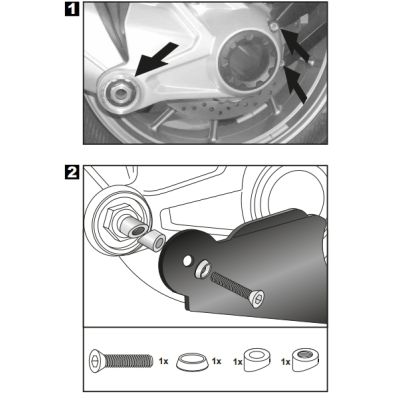 1

2

1x 1x 1x 1x