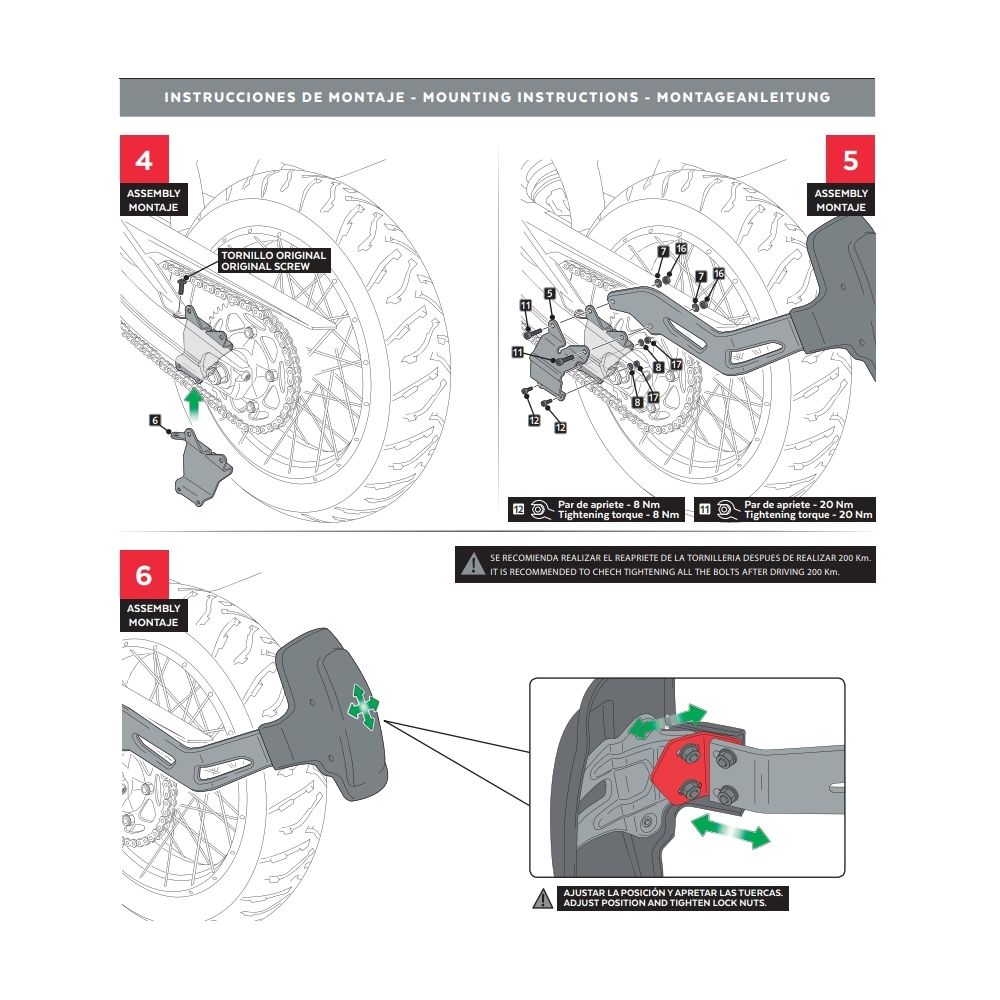 INSTRUCCIONES DE MONTAJE - MOUNTING INSTRUCTIONS - MONTAGEANLEITUNG

4
ASSEMBLY
MONTAJE

TORNILLO ORIGINAL
ORIGINAL SCREW

6

5
ASSEMBLY
MONTAJE

7 16
7 16
5
11
11
8 17
8 17
12
12

12 Par de apriete - 8 Nm
Tightening torque - 8 Nm

11 Par de apriete - 20 Nm
Tightening torque - 20 Nm

SE RECOMIENDA REALIZAR EL REAPRIETE DE LA TORNILLERIA DESPUES DE REALIZAR 200 Km.
IT IS RECOMMENDED TO CHECH TIGHTENING ALL THE BOLTS AFTER DRIVING 200 Km.

6
ASSEMBLY
MONTAJE

AJUSTAR LA POSICIÓN Y APRETAR LAS TUERCAS.
ADJUST POSITION AND TIGHTEN LOCK NUTS.