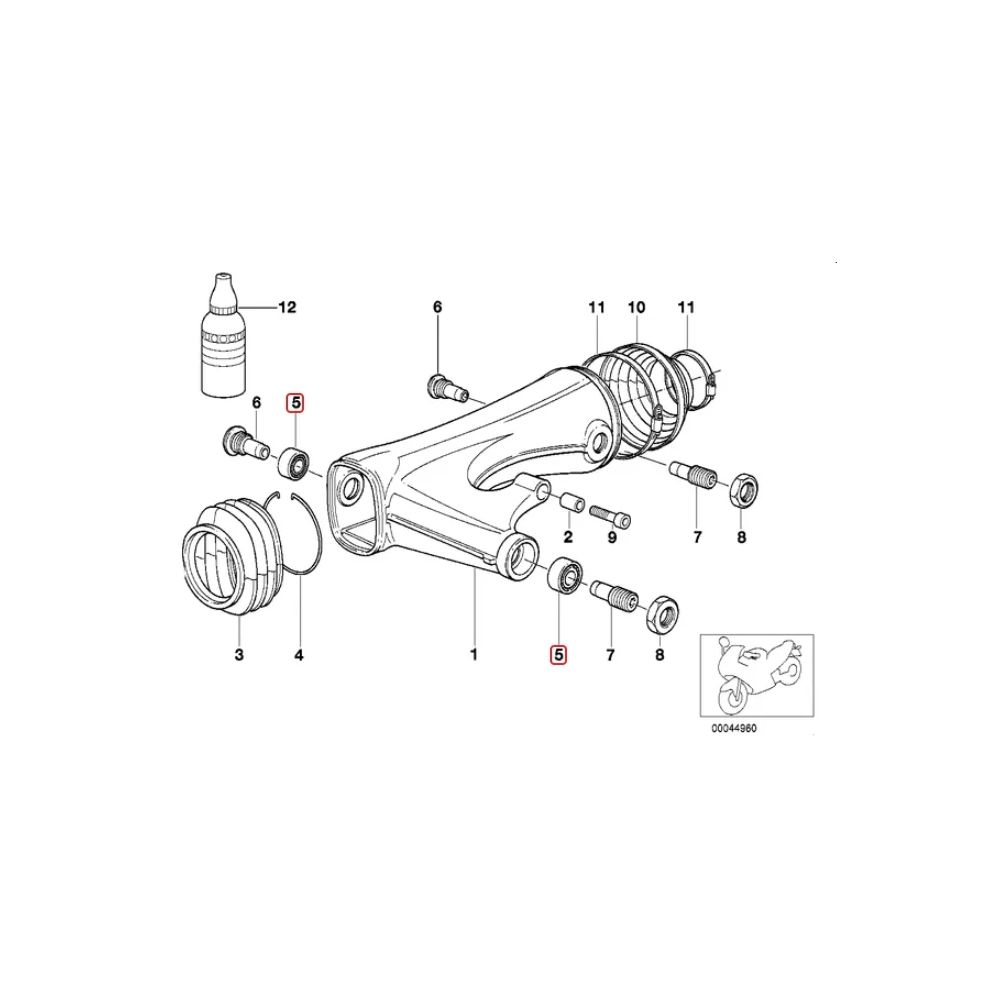 12
6
11
10
11
6
5
2
9
7
8
3
4
1
5
7
8
00044960