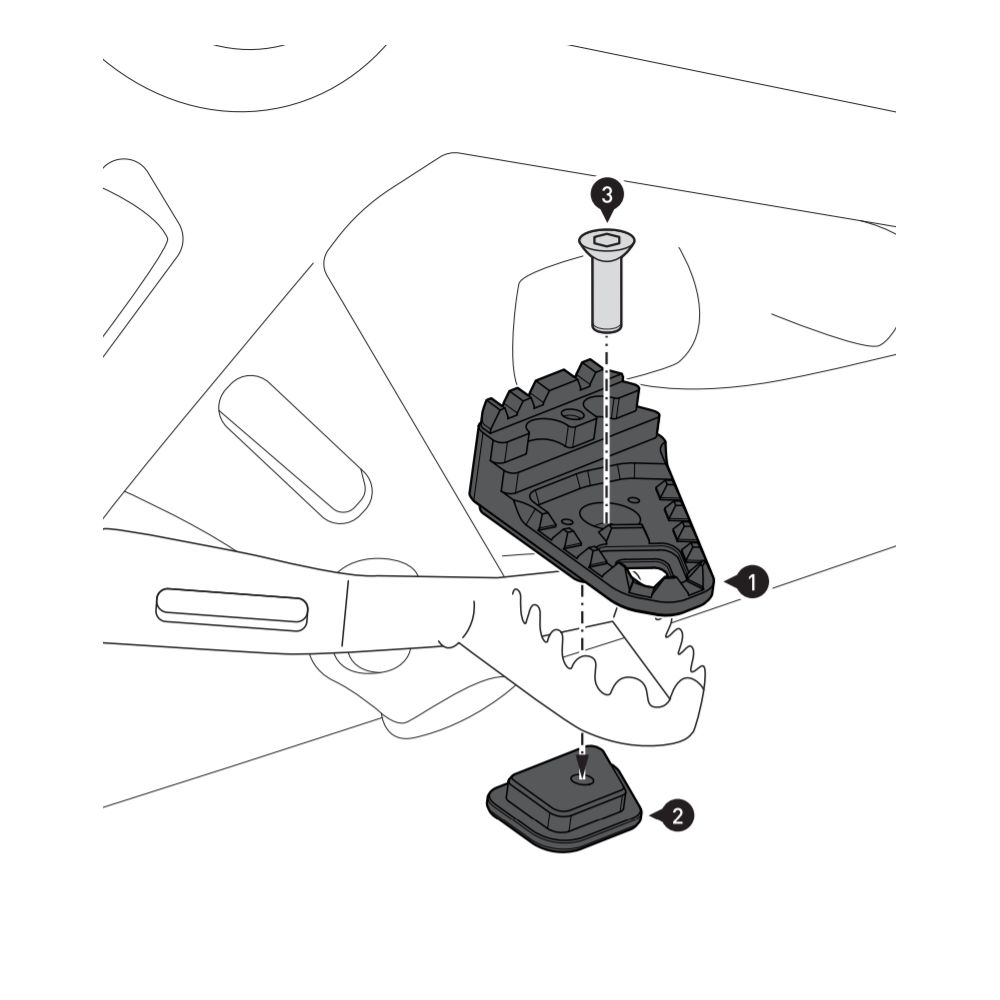 3

1

2