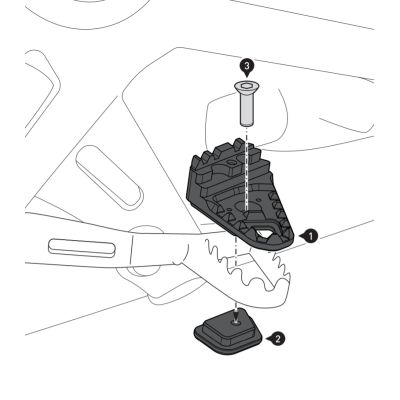 3
1
2