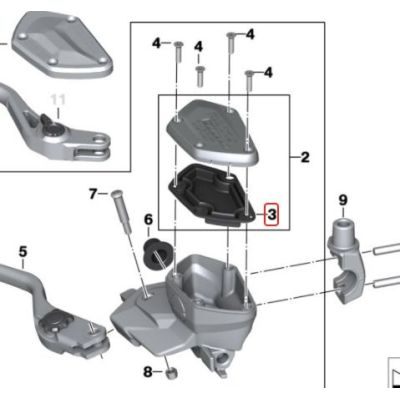 4
4
4
4
11
2
7
6
3
9
5
8