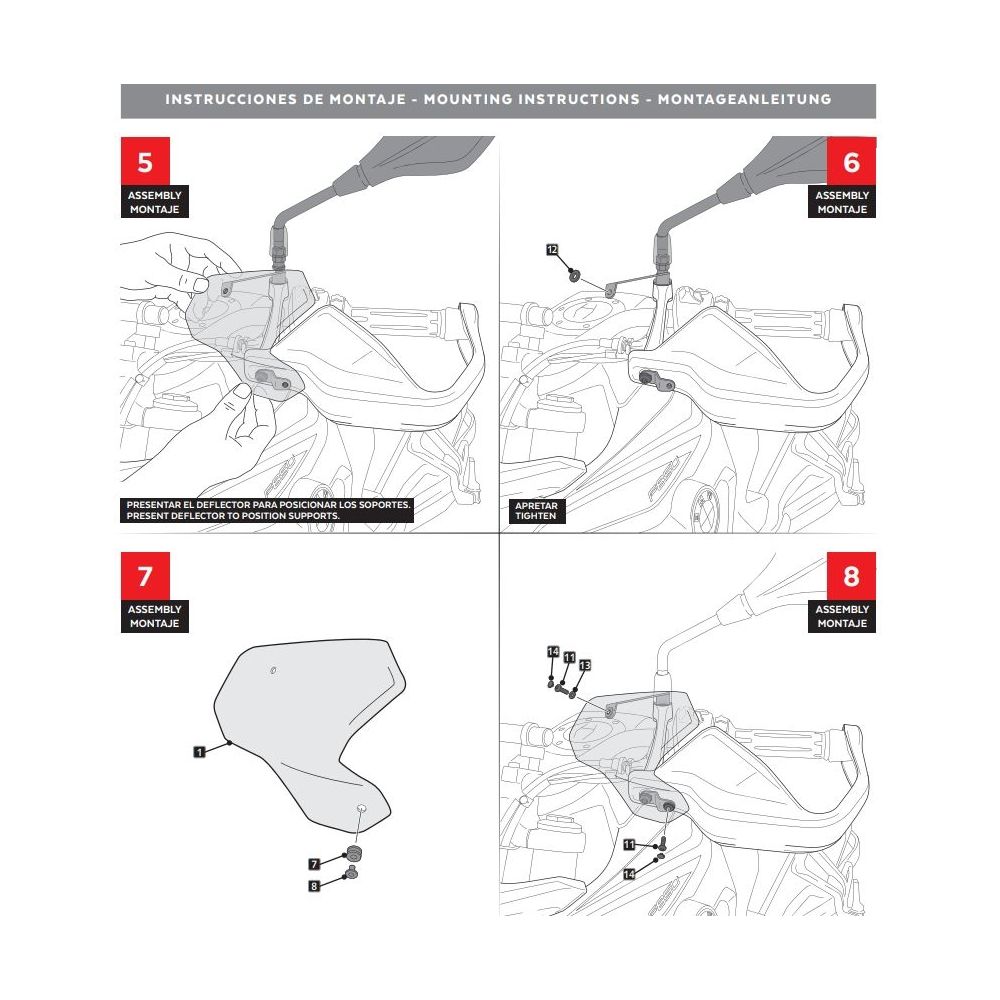 INSTRUCCIONES DE MONTAJE - MOUNTING INSTRUCTIONS - MONTAGEANLEITUNG

5
ASSEMBLY
MONTAJE

PRESENTAR EL DEFLECTOR PARA POSICIONAR LOS SOPORTES.
PRESENT DEFLECTOR TO POSITION SUPPORTS.

6
ASSEMBLY
MONTAJE

12

APRETAR
TIGHTEN

7
ASSEMBLY
MONTAJE

1
7
8

8
ASSEMBLY
MONTAJE

14
11
13
11
14