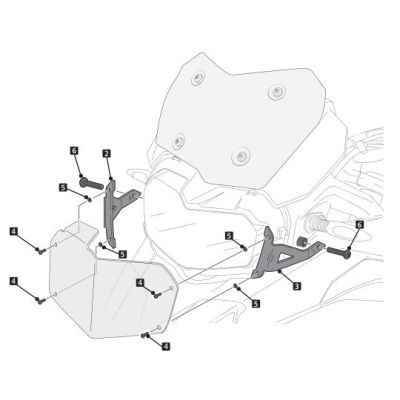 6
2
5
4
5
5
6
4
4
3
5
4